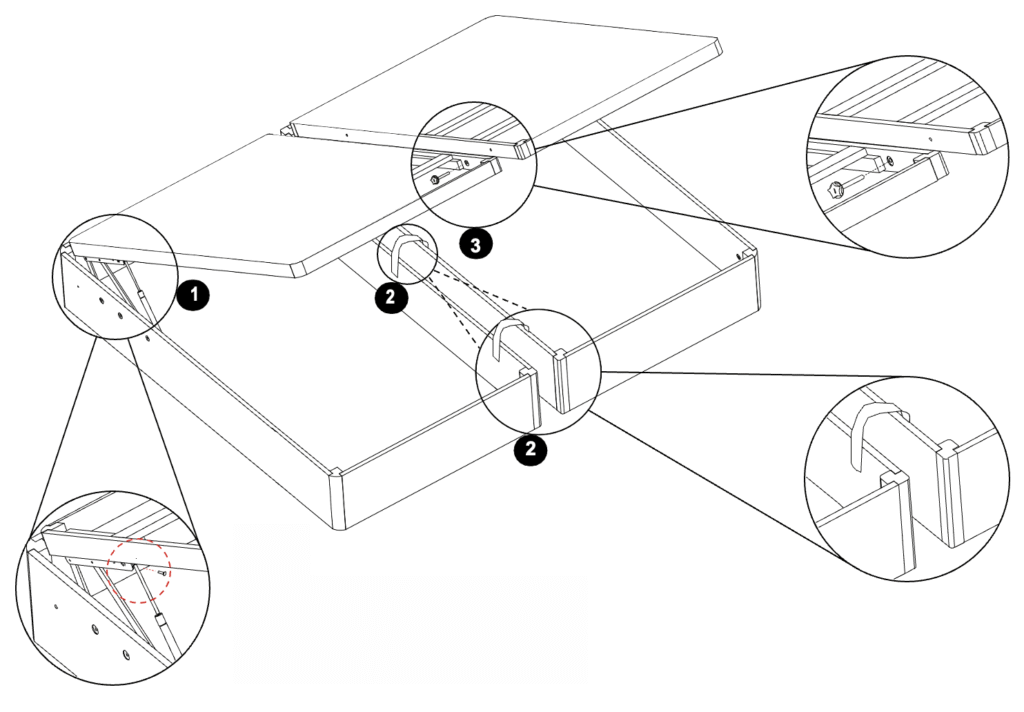 1

2

3

2