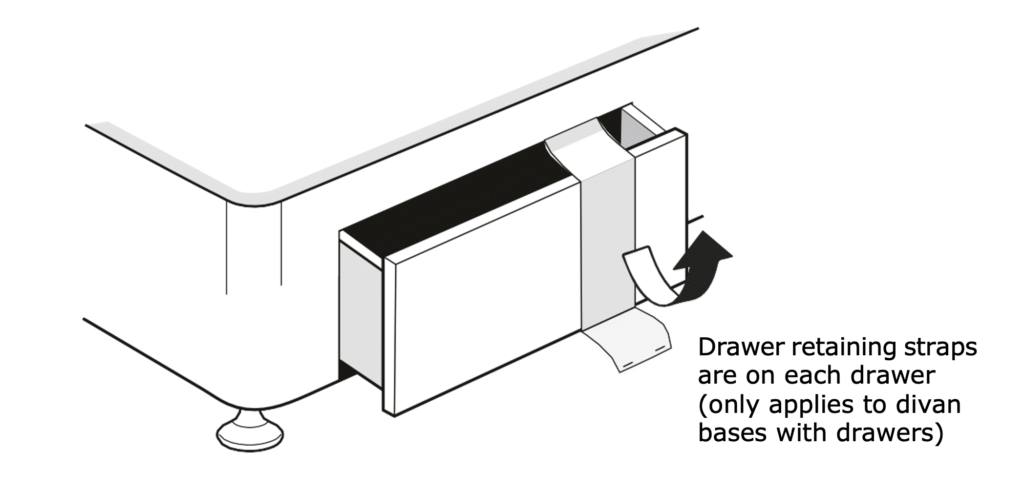 Drawer retaining straps are on each drawer (only applies to divan bases with drawers)